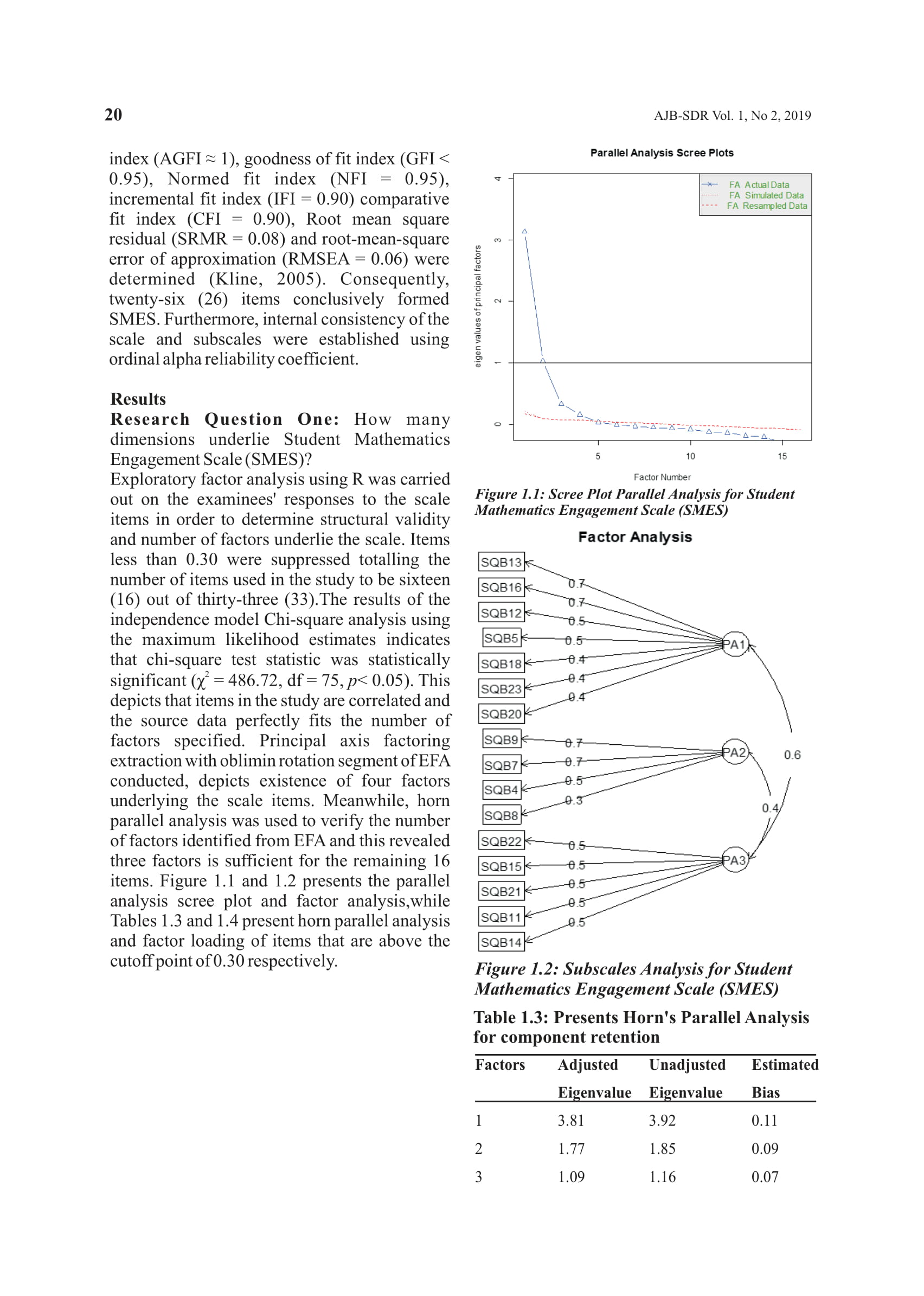 20

AJB-SDR Vol. 1, No 2, 2019

index (AGFI ≈ 1), goodness of fit index (GFI < 0.95), Normed fit index (NFI = 0.95), incremental fit index (IFI = 0.90) comparative fit index (CFI = 0.90), Root mean square residual (SRMR = 0.08) and root-mean-square error of approximation (RMSEA = 0.06) were determined (Kline, 2005). Consequently, twenty-six (26) items conclusively formed SMES. Furthermore, internal consistency of the scale and subscales were established using ordinal alpha reliability coefficient.

Results

Research Question One: How many dimensions underlie Student Mathematics Engagement Scale (SMES)?

Exploratory factor analysis using R was carried out on the examinees' responses to the scale items in order to determine structural validity and number of factors underlie the scale. Items less than 0.30 were suppressed totalling the number of items used in the study to be sixteen (16) out of thirty-three (33).The results of the independence model Chi-square analysis using the maximum likelihood estimates indicates that chi-square test statistic was statistically significant ($\chi^2$ = 486.72, df = 75, $p$< 0.05). This depicts that items in the study are correlated and the source data perfectly fits the number of factors specified. Principal axis factoring extraction with oblimin rotation segment of EFA conducted, depicts existence of four factors underlying the scale items. Meanwhile, horn parallel analysis was used to verify the number of factors identified from EFA and this revealed three factors is sufficient for the remaining 16 items. Figure 1.1 and 1.2 presents the parallel analysis scree plot and factor analysis,while Tables 1.3 and 1.4 present horn parallel analysis and factor loading of items that are above the cutoff point of 0.30 respectively.

Parallel Analysis Scree Plots

FA Actual Data
FA Simulated Data
FA Resampled Data

eigen values of principal factors

0 1 2 3 4

5 10 15

Factor Number

Figure 1.1: Scree Plot Parallel Analysis for Student Mathematics Engagement Scale (SMES)

Factor Analysis

SQB13
SQB16
SQB12
SQB5
SQB18
SQB23
SQB20
SQB9
SQB7
SQB4
SQB8
SQB22
SQB15
SQB21
SQB11
SQB14

0.7
0.7
0.5
0.5
0.4
0.4
0.4
0.7
0.7
0.5
0.3
0.5
0.5
0.5
0.5
0.5

PA1
PA2
PA3
0.6
0.4

Figure 1.2: Subscales Analysis for Student Mathematics Engagement Scale (SMES)

Table 1.3: Presents Horn's Parallel Analysis for component retention

| Factors | Adjusted Eigenvalue | Unadjusted Eigenvalue | Estimated Bias |
|---|---|---|---|
| 1 | 3.81 | 3.92 | 0.11 |
| 2 | 1.77 | 1.85 | 0.09 |
| 3 | 1.09 | 1.16 | 0.07 |